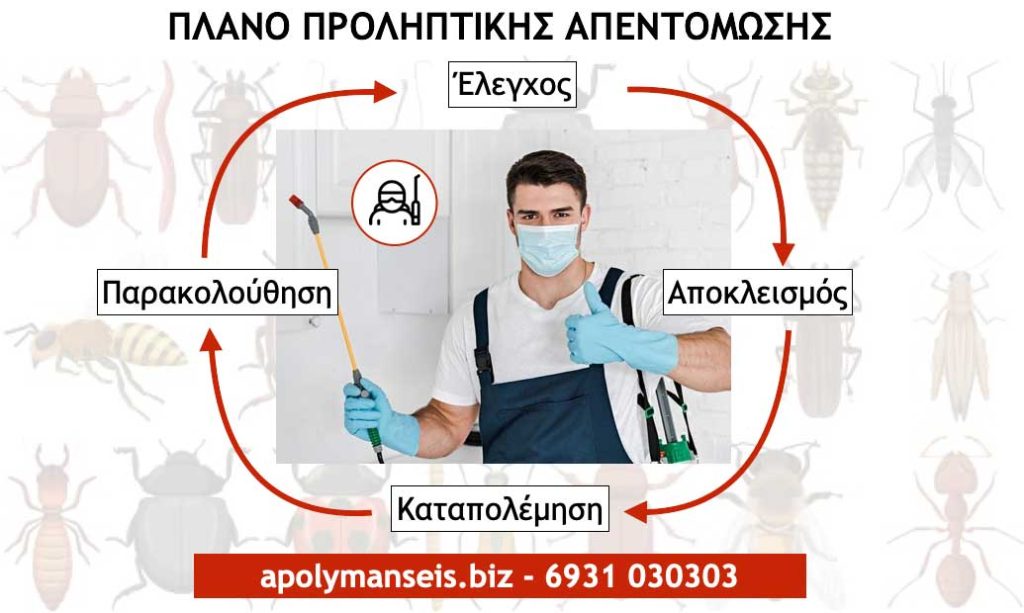 ΠΛΑΝΟ ΠΡΟΛΗΠΤΙΚΗΣ ΑΠΕΝΤΟΜΩΣΗΣ

Έλεγχος

Αποκλεισμός

Καταπολέμηση

Παρακολούθηση

apolymanseis.biz - 6931 030303